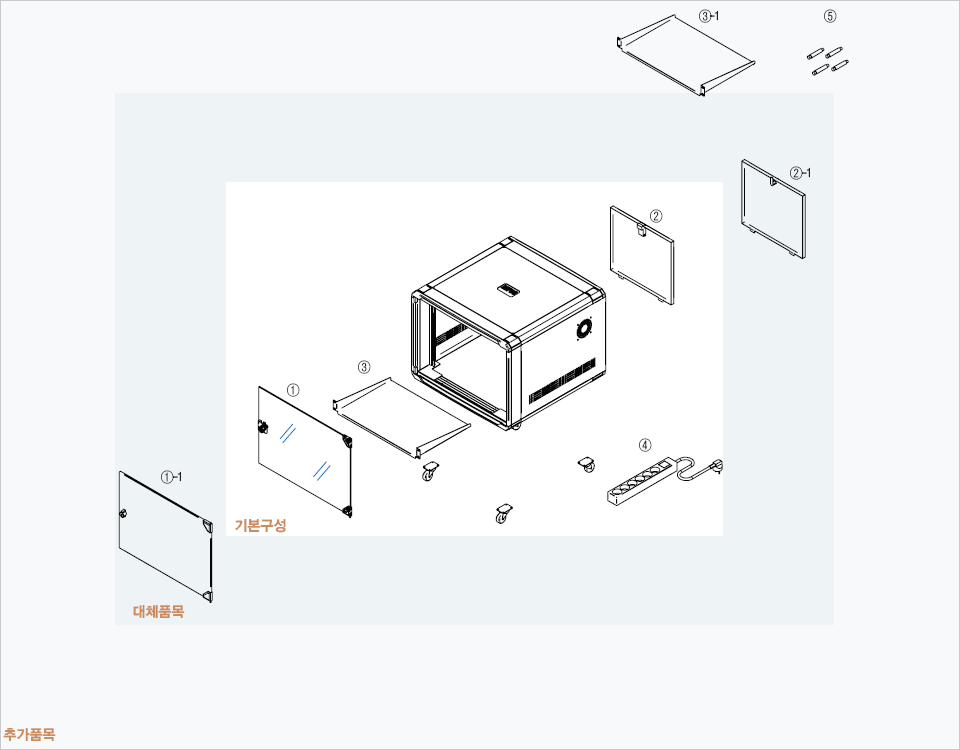 ③-1

⑤

②-1

②

③

①

④

①-1

기본구성

대체품목

추가품목